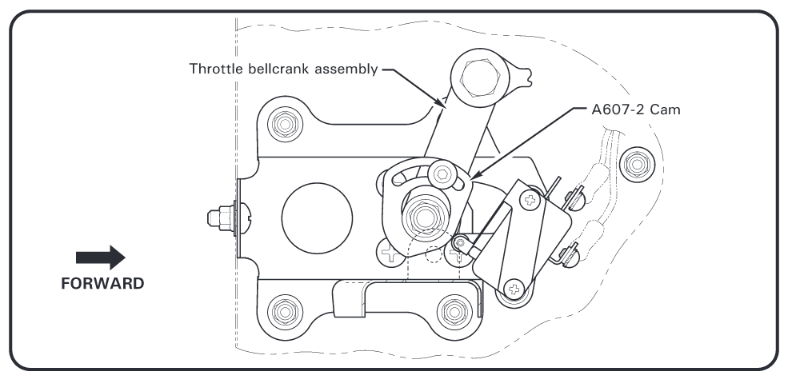 Throttle bellcrank assembly

A607-2 Cam

FORWARD